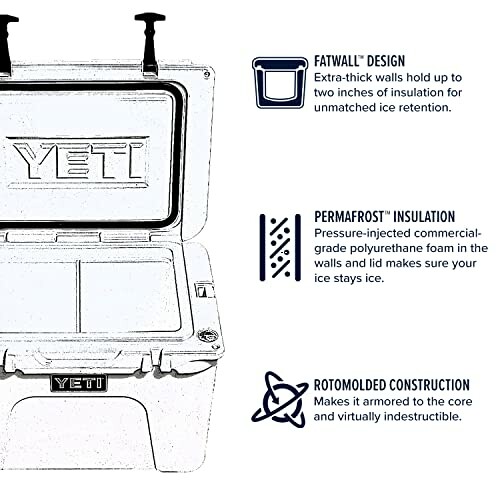 YETI

YETI

FATWALL™ DESIGN
Extra-thick walls hold up to two inches of insulation for unmatched ice retention.

PERMAFROST™ INSULATION
Pressure-injected commercial-grade polyurethane foam in the walls and lid makes sure your ice stays ice.

ROTOMOLDED CONSTRUCTION
Makes it armored to the core and virtually indestructible.