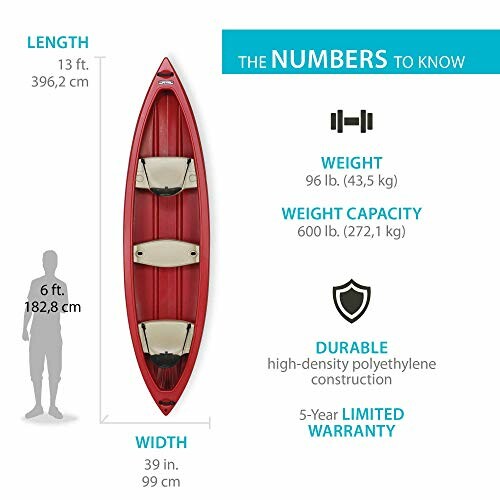 LENGTH
13 ft.
396,2 cm

6 ft.
182,8 cm

WIDTH
39 in.
99 cm

THE NUMBERS TO KNOW

WEIGHT
96 lb. (43,5 kg)

WEIGHT CAPACITY
600 lb. (272,1 kg)

DURABLE
high-density polyethylene construction

5-Year LIMITED WARRANTY