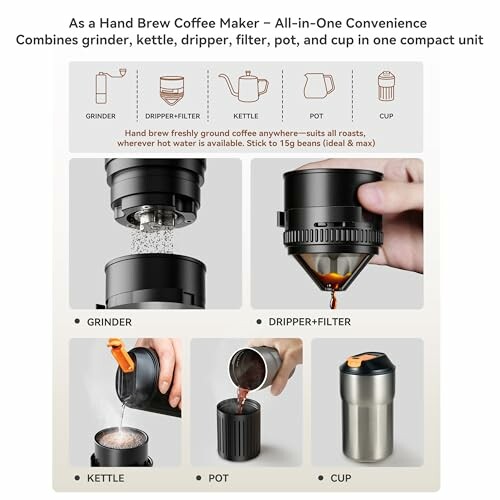 As a Hand Brew Coffee Maker – All-in-One Convenience
Combines grinder, kettle, dripper, filter, pot, and cup in one compact unit

GRINDER
DRIPPER+FILTER
KETTLE
POT
CUP

Hand brew freshly ground coffee anywhere—suits all roasts, wherever hot water is available. Stick to 15g beans (ideal & max)

• GRINDER
• DRIPPER+FILTER
• KETTLE
• POT
• CUP