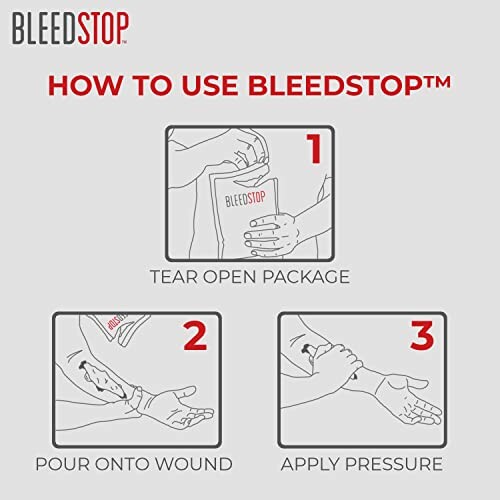 BLEEDSTOP™

HOW TO USE BLEEDSTOP™

1

BLEEDSTOP

TEAR OPEN PACKAGE

2

POUR ONTO WOUND

3

APPLY PRESSURE